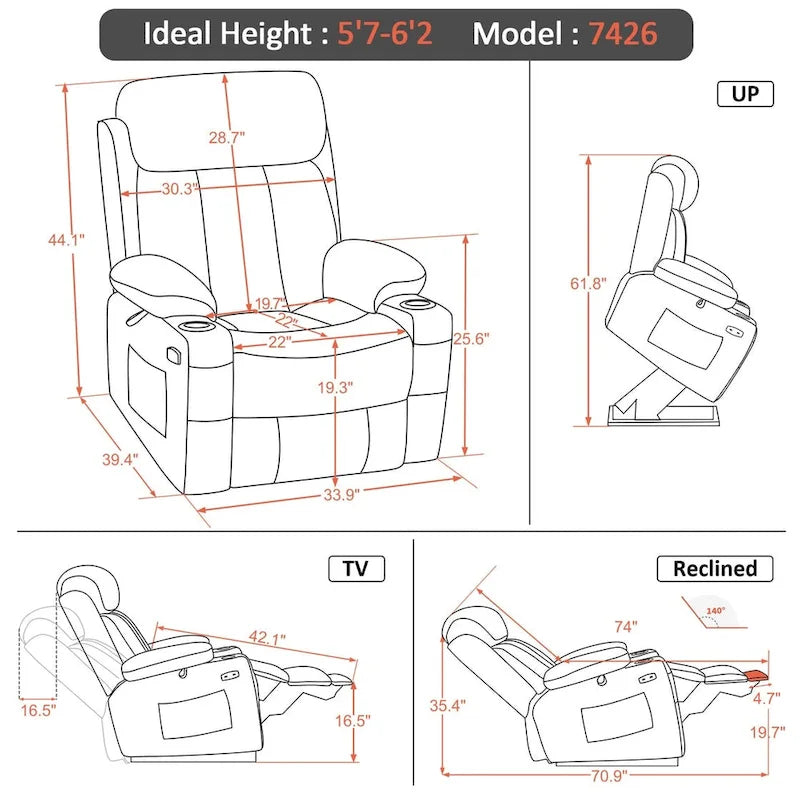 Ideal Height : 5'7-6'2 Model : 7426

28.7"
30.3"
44.1"
19.7"
22"
22"
25.6"
19.3"
39.4"
33.9"

UP

61.8"

TV

42.1"
16.5"
16.5"

Reclined

140°
74"
35.4"
4.7"
19.7"
70.9"