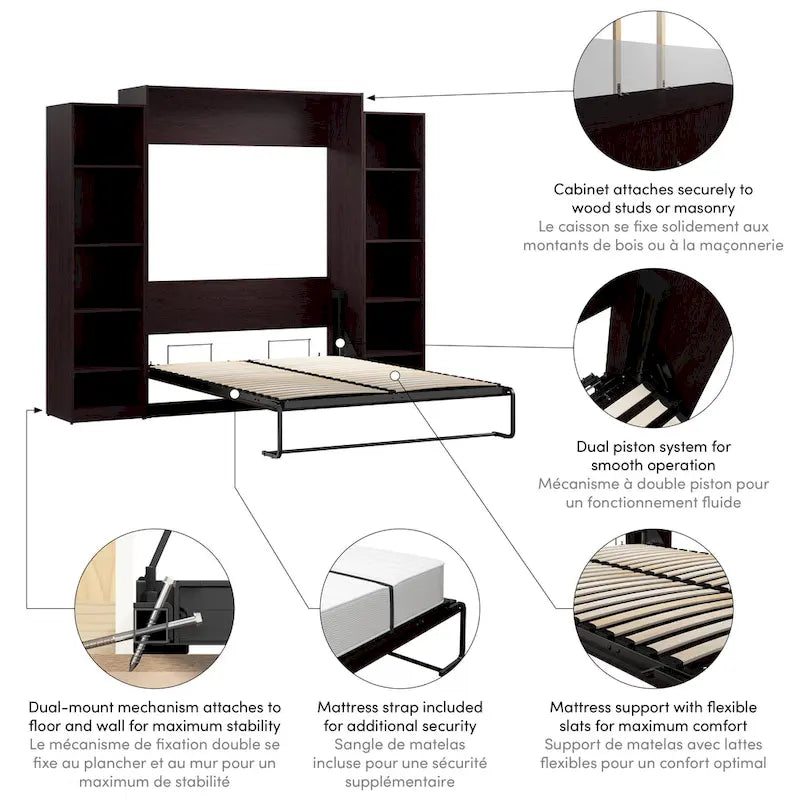 Cabinet attaches securely to wood studs or masonry
Le caisson se fixe solidement aux montants de bois ou à la maçonnerie

Dual piston system for smooth operation
Mécanisme à double piston pour un fonctionnement fluide

Dual-mount mechanism attaches to floor and wall for maximum stability
Le mécanisme de fixation double se fixe au plancher et au mur pour un maximum de stabilité

Mattress strap included for additional security
Sangle de matelas incluse pour une sécurité supplémentaire

Mattress support with flexible slats for maximum comfort
Support de matelas avec lattes flexibles pour un confort optimal